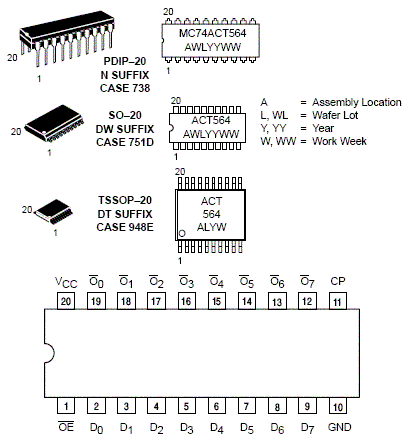 20

1

PDIP–20
N SUFFIX
CASE 738

20

MC74ACT564
AWLYYWW

1

20

1

SO–20
DW SUFFIX
CASE 751D

20

ACT564
AWLYYWW

1

A = Assembly Location
L, WL = Wafer Lot
Y, YY = Year
W, WW = Work Week

20

1

TSSOP–20
DT SUFFIX
CASE 948E

20

ACT
564
ALYW

1

$V_{CC}$ $\overline{O}_0$ $\overline{O}_1$ $\overline{O}_2$ $\overline{O}_3$ $\overline{O}_4$ $\overline{O}_5$ $\overline{O}_6$ $\overline{O}_7$ CP

20 19 18 17 16 15 14 13 12 11

1 2 3 4 5 6 7 8 9 10

$\overline{OE}$ $D_0$ $D_1$ $D_2$ $D_3$ $D_4$ $D_5$ $D_6$ $D_7$ GND