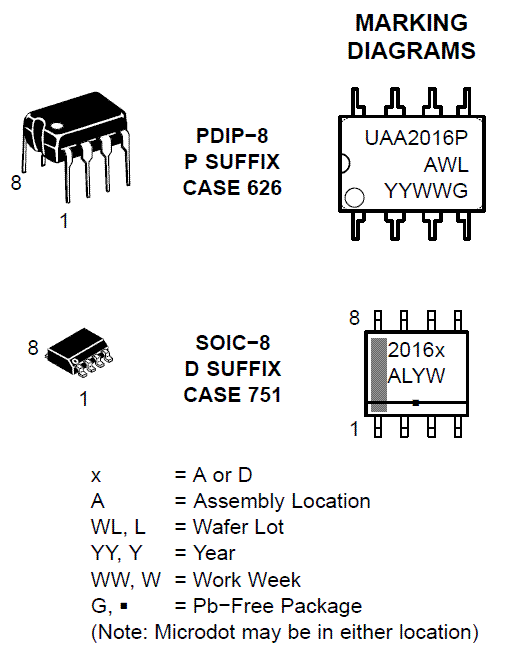 MARKING DIAGRAMS

8

1

PDIP−8
P SUFFIX
CASE 626

UAA2016P
AWL
YYWWG

8

1

SOIC−8
D SUFFIX
CASE 751

8
2016x
ALYW
1

x = A or D
A = Assembly Location
WL, L = Wafer Lot
YY, Y = Year
WW, W = Work Week
G, ▪ = Pb−Free Package
(Note: Microdot may be in either location)