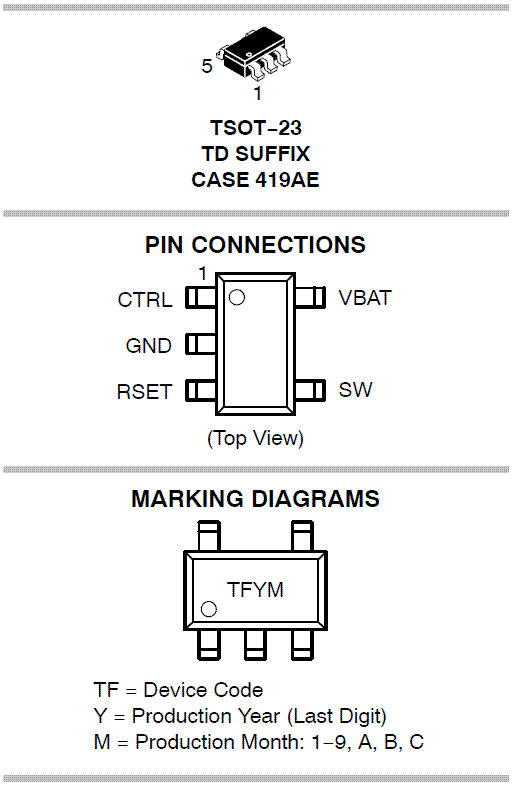 5
1

TSOT−23
TD SUFFIX
CASE 419AE

PIN CONNECTIONS

1
CTRL
GND
RSET
VBAT
SW

(Top View)

MARKING DIAGRAMS

TFYM

TF = Device Code
Y = Production Year (Last Digit)
M = Production Month: 1−9, A, B, C