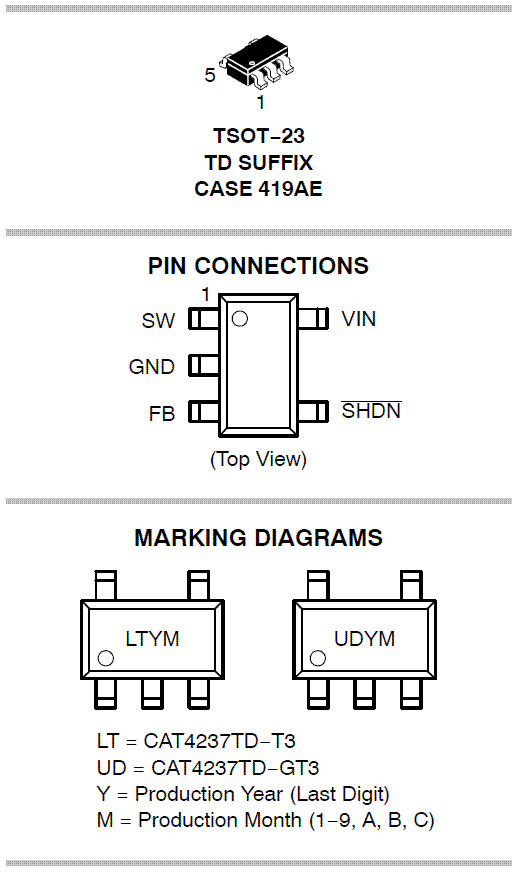 5
1

TSOT−23
TD SUFFIX
CASE 419AE

PIN CONNECTIONS

1
SW
GND
FB
VIN
$\overline{SHDN}$

(Top View)

MARKING DIAGRAMS

LTYM

UDYM

LT = CAT4237TD−T3
UD = CAT4237TD−GT3
Y = Production Year (Last Digit)
M = Production Month (1−9, A, B, C)