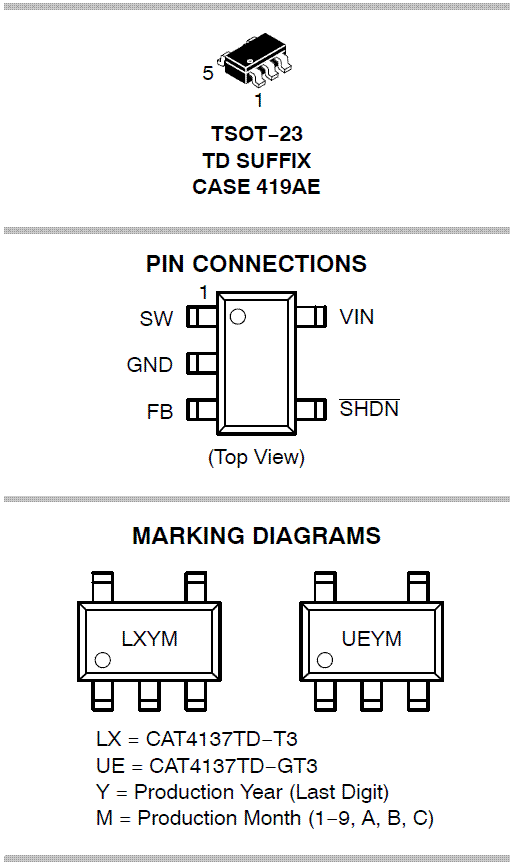 5

1

TSOT−23
TD SUFFIX
CASE 419AE

PIN CONNECTIONS

1

SW

GND

FB

VIN

$\overline{SHDN}$

(Top View)

MARKING DIAGRAMS

LXYM

UEYM

LX = CAT4137TD−T3
UE = CAT4137TD−GT3
Y = Production Year (Last Digit)
M = Production Month (1−9, A, B, C)