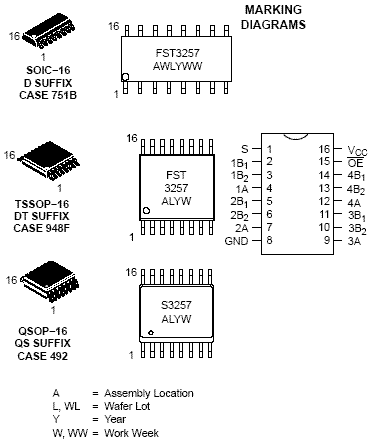 MARKING DIAGRAMS

16

1

SOIC−16
D SUFFIX
CASE 751B

16

FST3257
AWLYWW

1

16

1

TSSOP−16
DT SUFFIX
CASE 948F

16

FST
3257
ALYW

1

S 1
$1B_1$ 2
$1B_2$ 3
1A 4
$2B_1$ 5
$2B_2$ 6
2A 7
GND 8

16 $V_{CC}$
15 $\overline{OE}$
14 $4B_1$
13 $4B_2$
12 4A
11 $3B_1$
10 $3B_2$
9 3A

16

1

QSOP−16
QS SUFFIX
CASE 492

16

S3257
ALYW

1

A = Assembly Location
L, WL = Wafer Lot
Y = Year
W, WW = Work Week