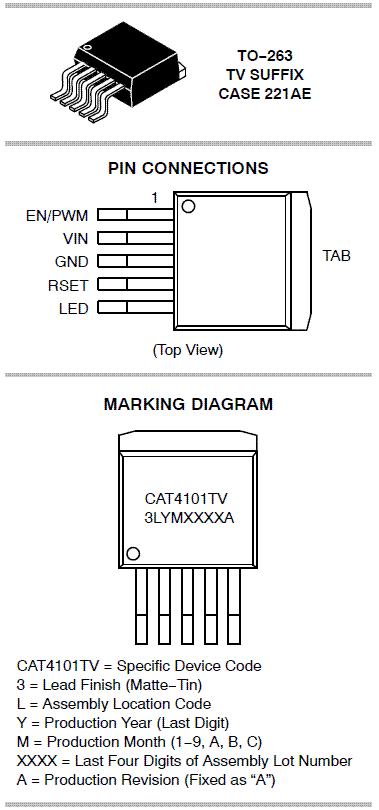 TO−263
TV SUFFIX
CASE 221AE

PIN CONNECTIONS

1

EN/PWM
VIN
GND
RSET
LED

TAB

(Top View)

MARKING DIAGRAM

CAT4101TV
3LYMXXXXA

CAT4101TV = Specific Device Code
3 = Lead Finish (Matte−Tin)
L = Assembly Location Code
Y = Production Year (Last Digit)
M = Production Month (1−9, A, B, C)
XXXX = Last Four Digits of Assembly Lot Number
A = Production Revision (Fixed as “A”)