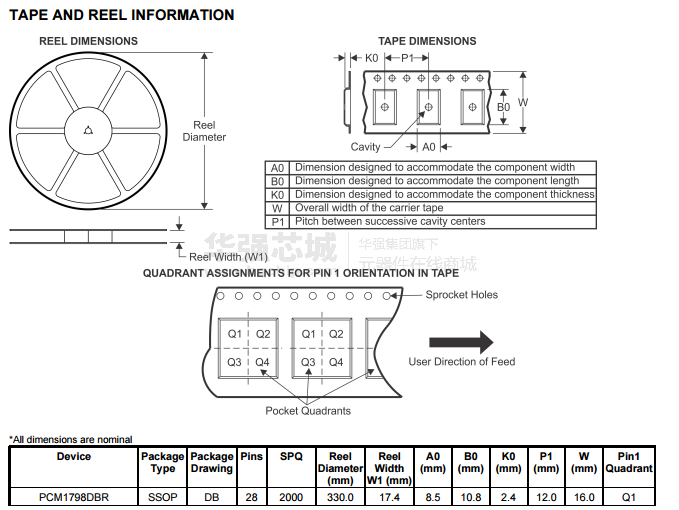 TAPE AND REEL INFORMATION

REEL DIMENSIONS

Reel Diameter

Reel Width (W1)

TAPE DIMENSIONS

K0 P1

B0 W

Cavity A0

| A0 | Dimension designed to accommodate the component width |
|---|---|
| B0 | Dimension designed to accommodate the component length |
| K0 | Dimension designed to accommodate the component thickness |
| W | Overall width of the carrier tape |
| P1 | Pitch between successive cavity centers |

华强芯城 华强集团旗下 元器件在线商城

QUADRANT ASSIGNMENTS FOR PIN 1 ORIENTATION IN TAPE

Sprocket Holes

Q1 Q2 Q3 Q4 Q1 Q2 Q3 Q4

User Direction of Feed

Pocket Quadrants

*All dimensions are nominal

| Device | Package Type | Package Drawing | Pins | SPQ | Reel Diameter (mm) | Reel Width W1 (mm) | A0 (mm) | B0 (mm) | K0 (mm) | P1 (mm) | W (mm) | Pin1 Quadrant |
|---|---|---|---|---|---|---|---|---|---|---|---|---|
| PCM1798DBR | SSOP | DB | 28 | 2000 | 330.0 | 17.4 | 8.5 | 10.8 | 2.4 | 12.0 | 16.0 | Q1 |